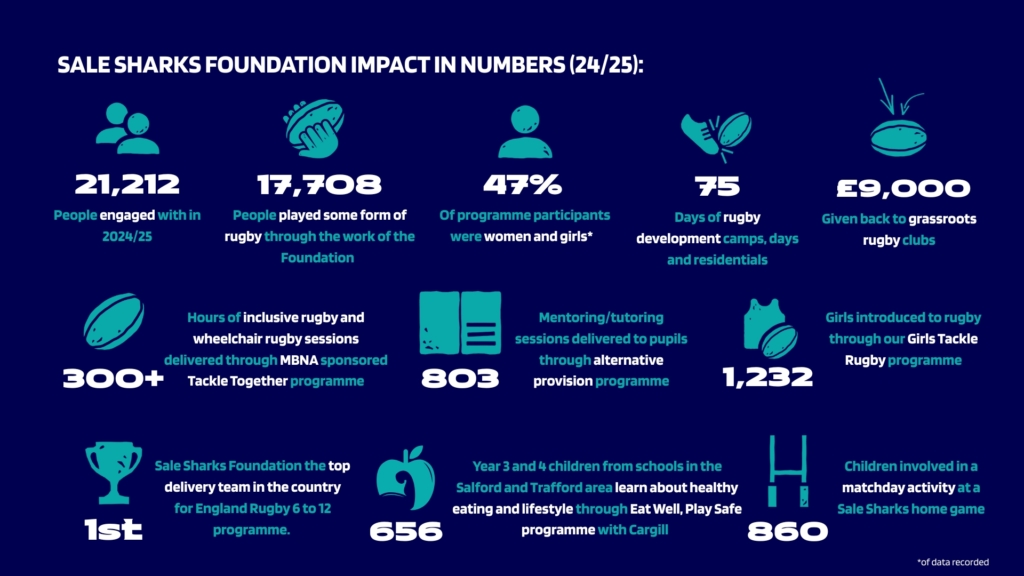 SALE SHARKS FOUNDATION IMPACT IN NUMBERS (24/25):

21,212
People engaged with in 2024/25

17,708
People played some form of rugby through the work of the Foundation

47%
Of programme participants were women and girls*

75
Days of rugby development camps, days and residentials

£9,000
Given back to grassroots rugby clubs

300+
Hours of inclusive rugby and wheelchair rugby sessions delivered through MBNA sponsored Tackle Together programme

803
Mentoring/tutoring sessions delivered to pupils through alternative provision programme

1,232
Girls introduced to rugby through our Girls Tackle Rugby programme

1st
Sale Sharks Foundation the top delivery team in the country for England Rugby 6 to 12 programme.

656
Year 3 and 4 children from schools in the Salford and Trafford area learn about healthy eating and lifestyle through Eat Well, Play Safe programme with Cargill

860
Children involved in a matchday activity at a Sale Sharks home game

*of data recorded